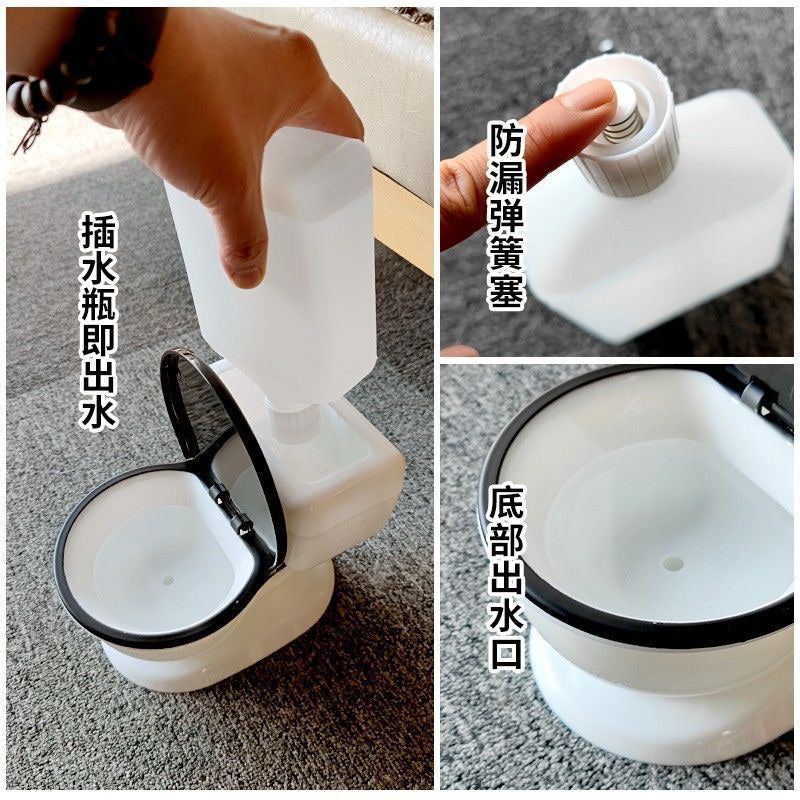 插水瓶即出水

防漏弹簧塞

底部出水口