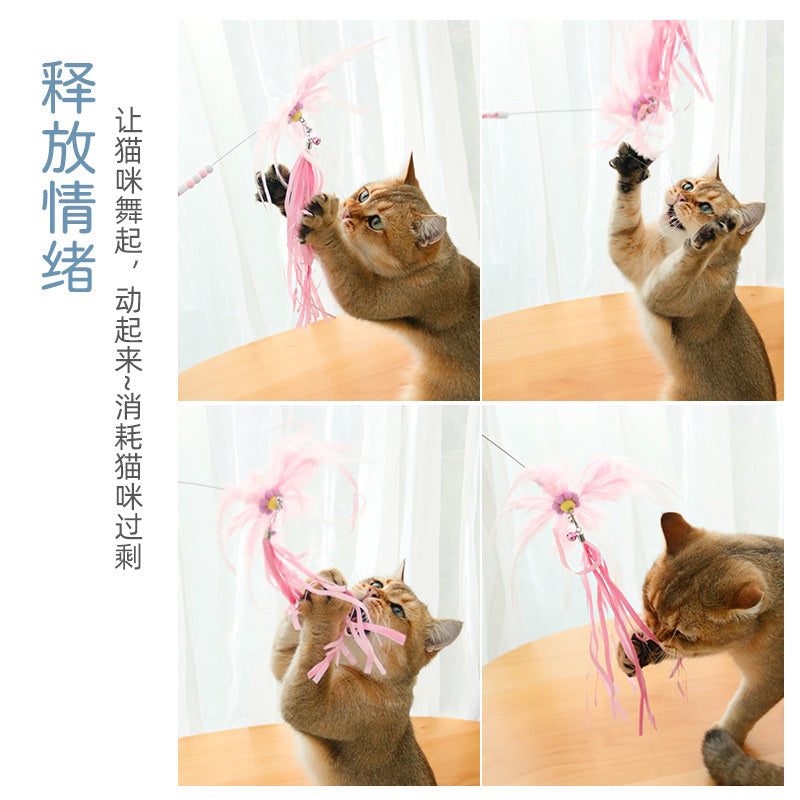 释放情绪

让猫咪舞起，动起来~消耗猫咪过剩